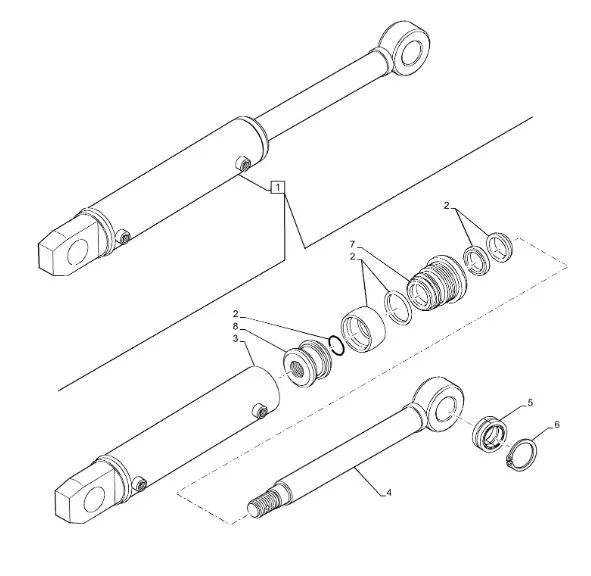 1
2
7
2
2
8
3
5
6
4